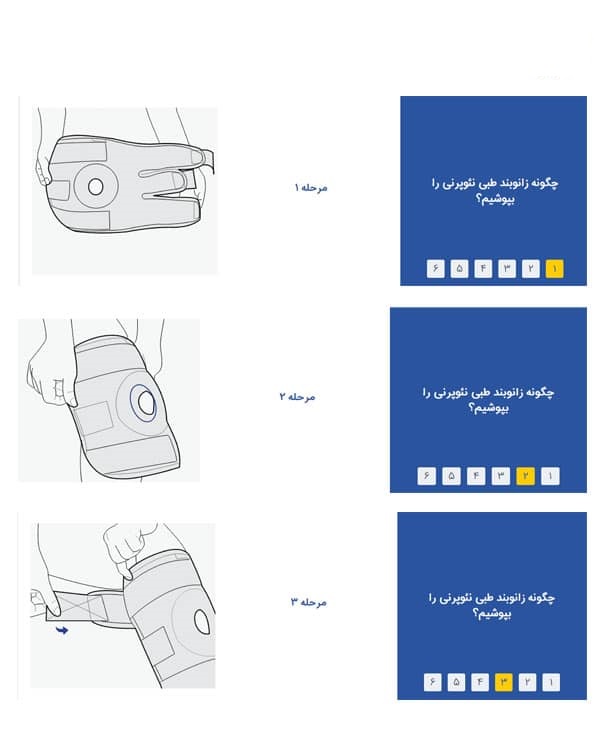 چگونه زانوبند طبی نئوپرنی را بپوشیم؟

۱ ۲ ۳ ۴ ۵ ۶

مرحله ۱

چگونه زانوبند طبی نئوپرنی را بپوشیم؟

۱ ۲ ۳ ۴ ۵ ۶

مرحله ۲

چگونه زانوبند طبی نئوپرنی را بپوشیم؟

۱ ۲ ۳ ۴ ۵ ۶

مرحله ۳